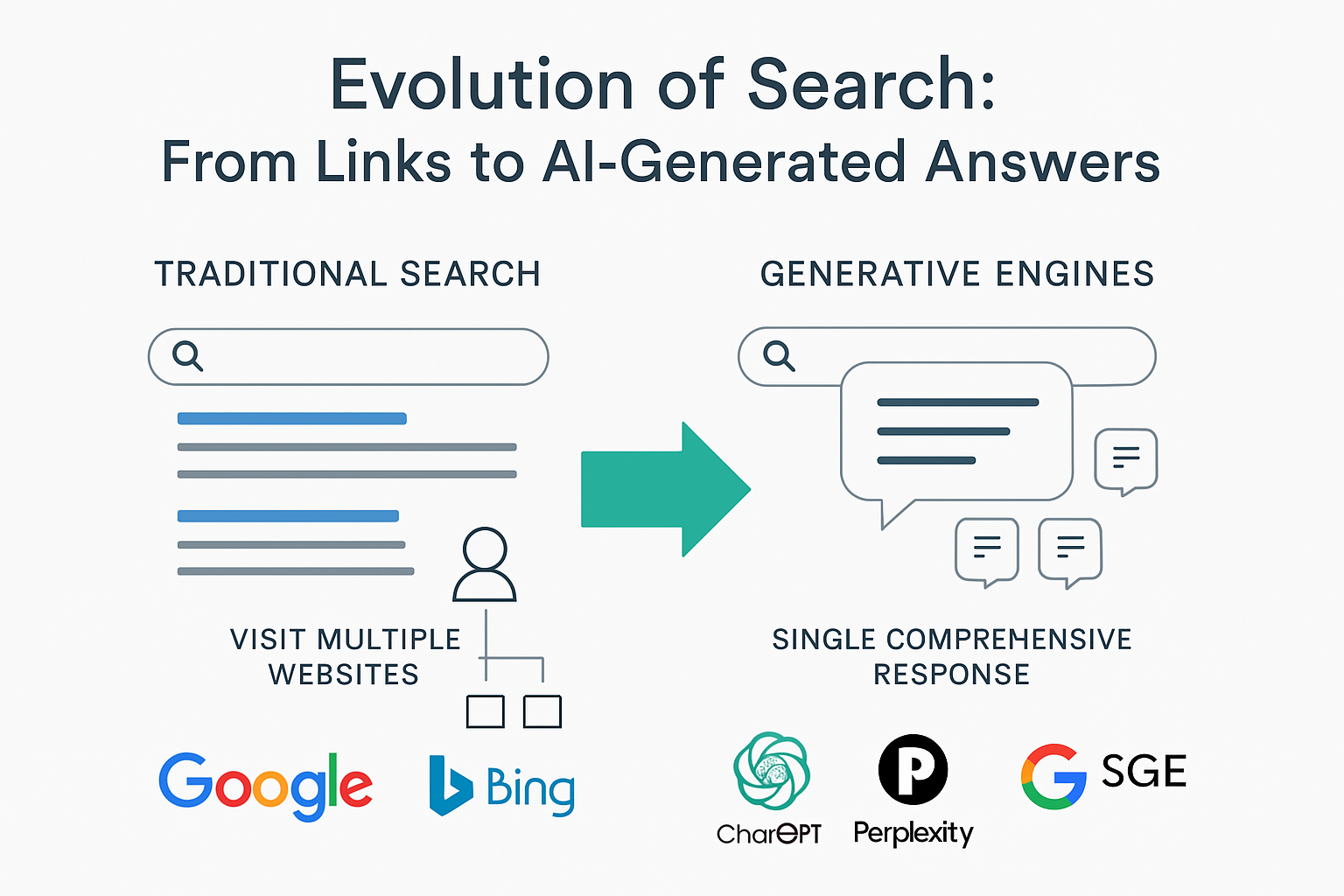 Evolution of Search:
From Links to AI-Generated Answers

TRADITIONAL SEARCH

VISIT MULTIPLE WEBSITES

Google

Bing

GENERATIVE ENGINES

SINGLE COMPREHENSIVE RESPONSE

CharGPT

P

Perplexity

G SGE